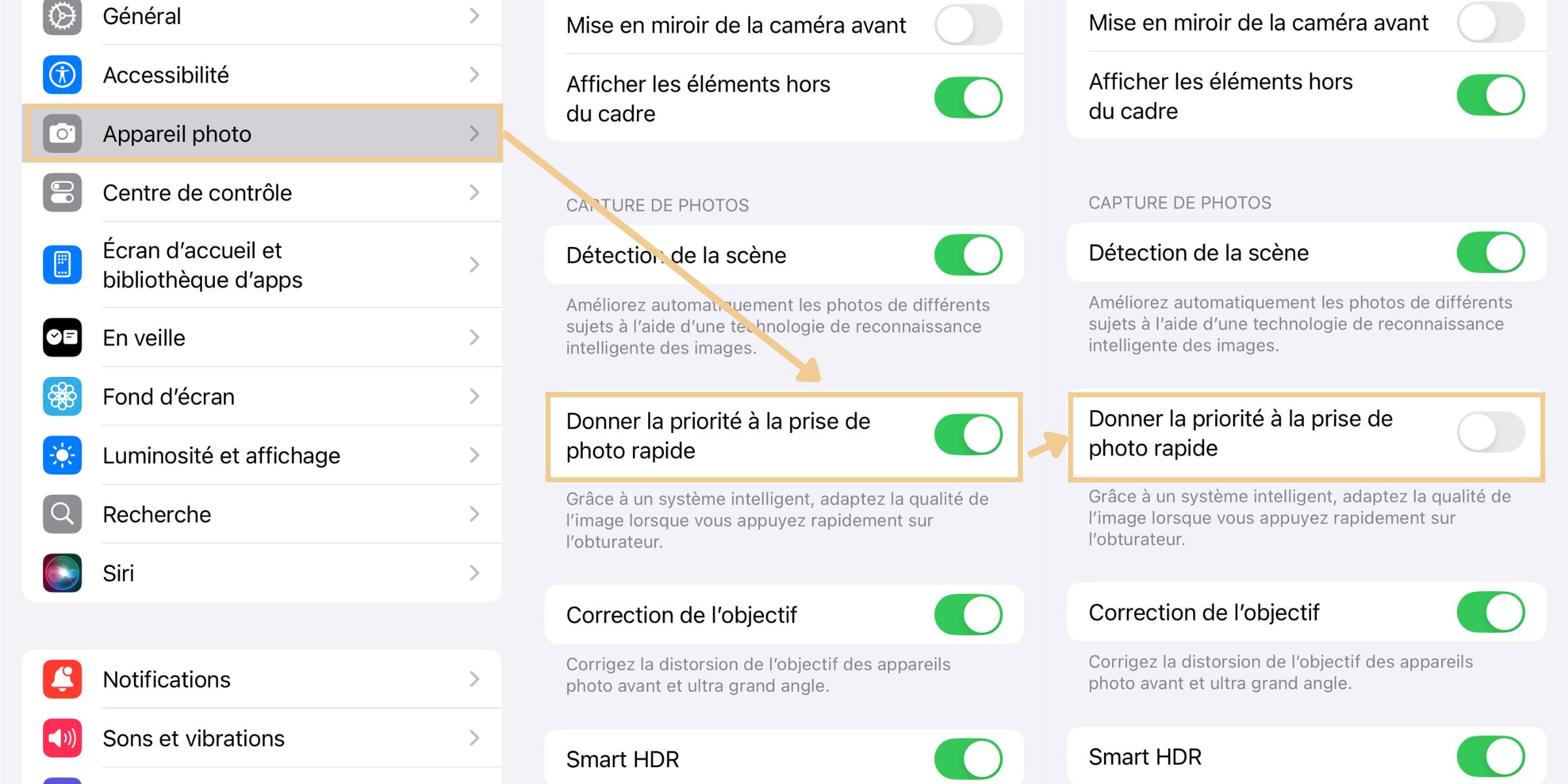 Général

Accessibilité

Appareil photo

Centre de contrôle

Écran d'accueil et bibliothèque d'apps

En veille

Fond d'écran

Luminosité et affichage

Recherche

Siri

Notifications

Sons et vibrations

Mise en miroir de la caméra avant

Afficher les éléments hors du cadre

CAPTURE DE PHOTOS

Détection de la scène

Améliorez automatiquement les photos de différents sujets à l'aide d'une technologie de reconnaissance intelligente des images.

Donner la priorité à la prise de photo rapide

Grâce à un système intelligent, adaptez la qualité de l'image lorsque vous appuyez rapidement sur l'obturateur.

Correction de l'objectif

Corrigez la distorsion de l'objectif des appareils photo avant et ultra grand angle.

Smart HDR

Mise en miroir de la caméra avant

Afficher les éléments hors du cadre

CAPTURE DE PHOTOS

Détection de la scène

Améliorez automatiquement les photos de différents sujets à l'aide d'une technologie de reconnaissance intelligente des images.

Donner la priorité à la prise de photo rapide

Grâce à un système intelligent, adaptez la qualité de l'image lorsque vous appuyez rapidement sur l'obturateur.

Correction de l'objectif

Corrigez la distorsion de l'objectif des appareils photo avant et ultra grand angle.

Smart HDR